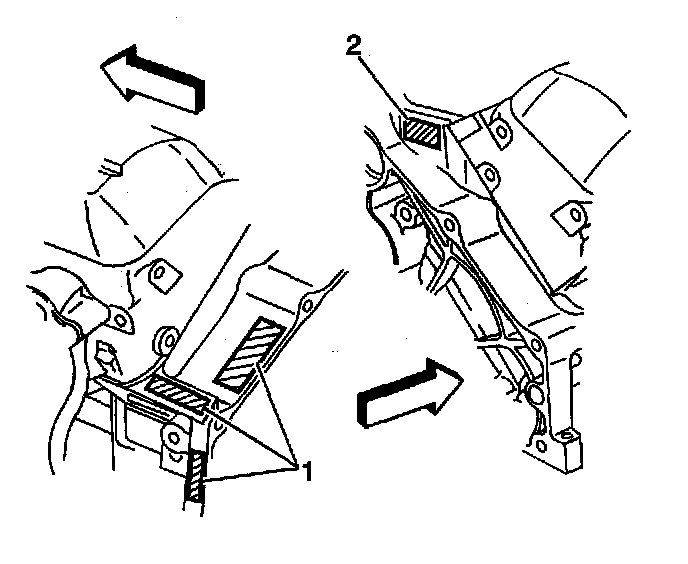 2

1