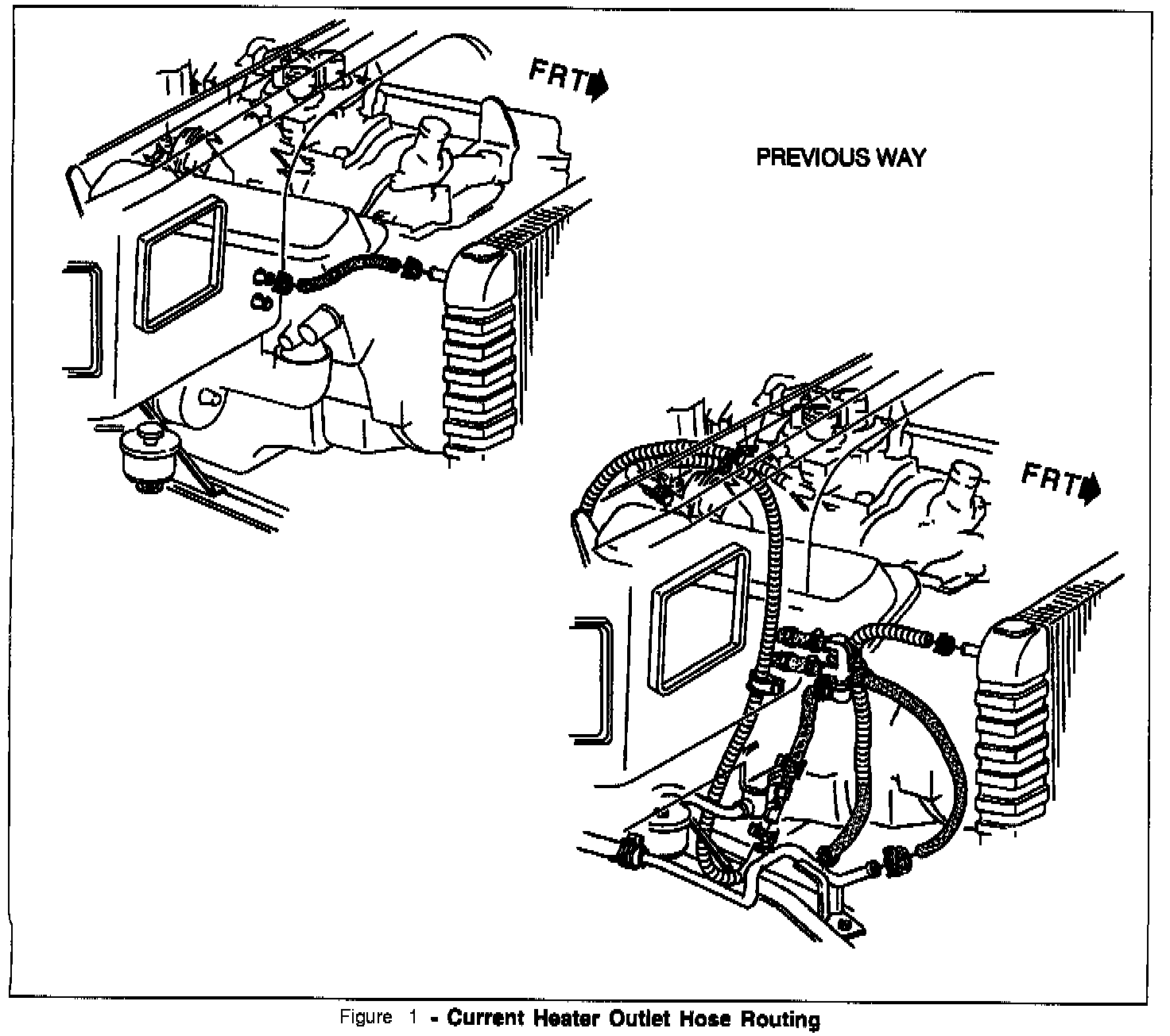 FRT

PREVIOUS WAY

FRT

Figure 1 - Current Heater Outlet Hose Routing