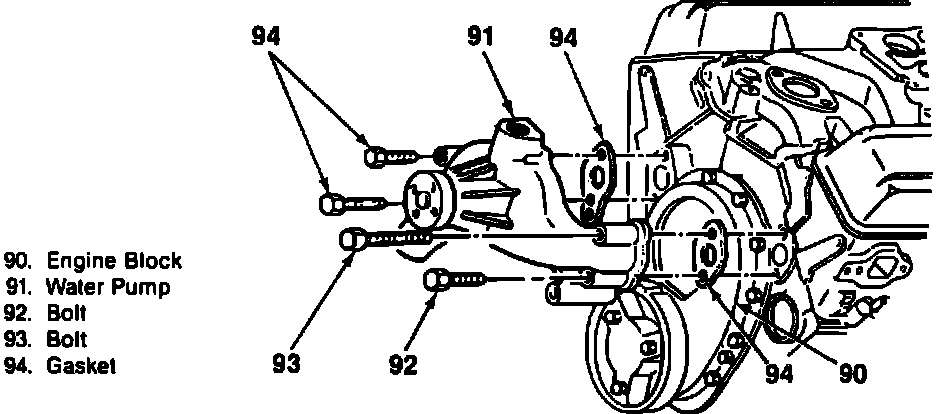 94
91
94

90. Engine Block
91. Water Pump
92. Bolt
93. Bolt
94. Gasket

93
92
94
90