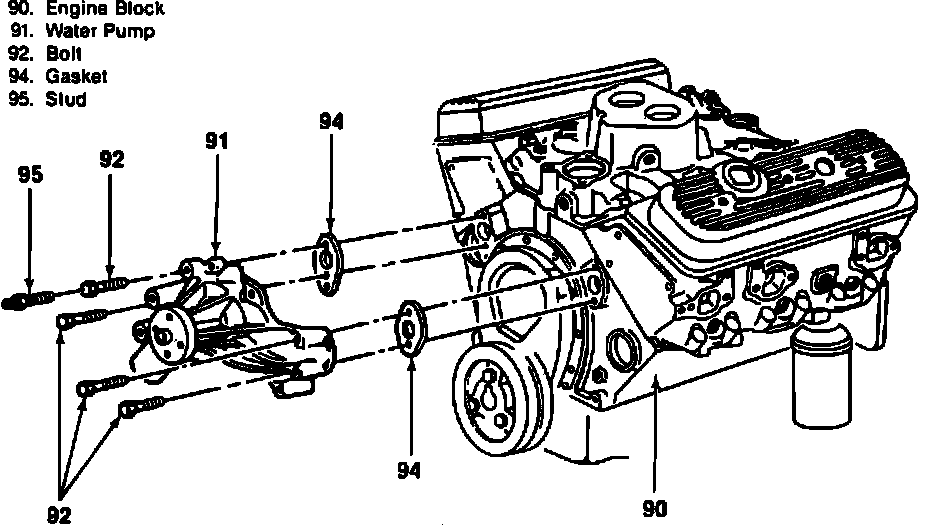 90. Engine Block
91. Water Pump
92. Bolt
94. Gasket
95. Stud

95
92
91
94
94
92
90