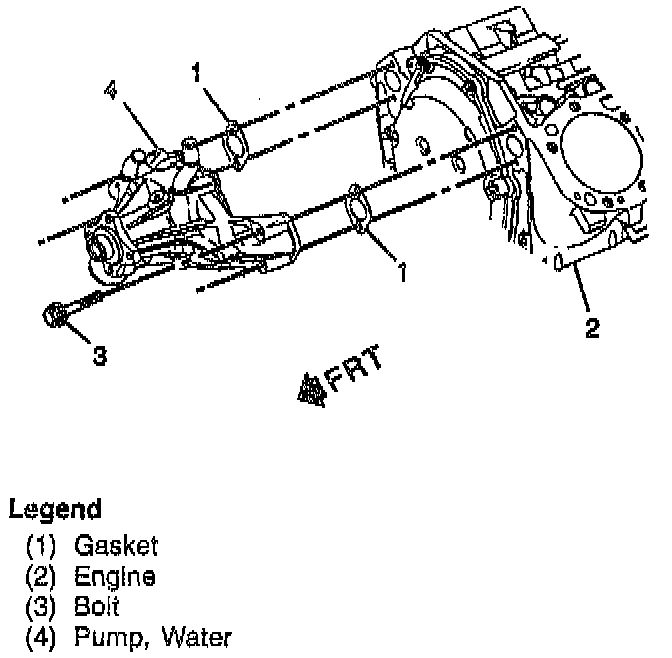 4
1
1
2
3
FRT

Legend
(1) Gasket
(2) Engine
(3) Bolt
(4) Pump, Water