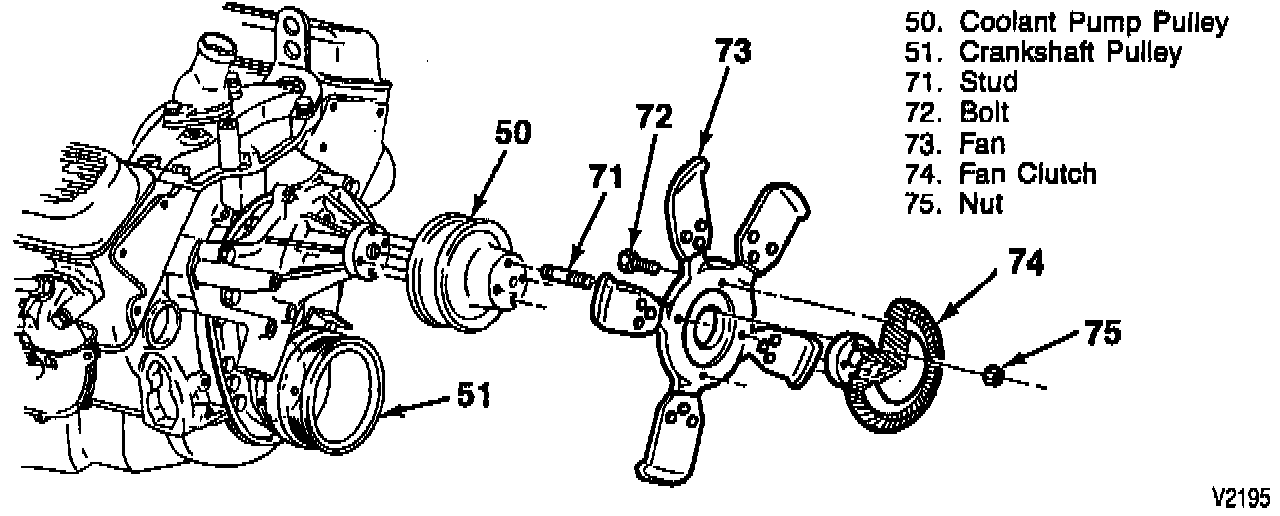 50. Coolant Pump Pulley
51. Crankshaft Pulley
71. Stud
72. Bolt
73. Fan
74. Fan Clutch
75. Nut

73

72

50

71

74

75

51

V2195