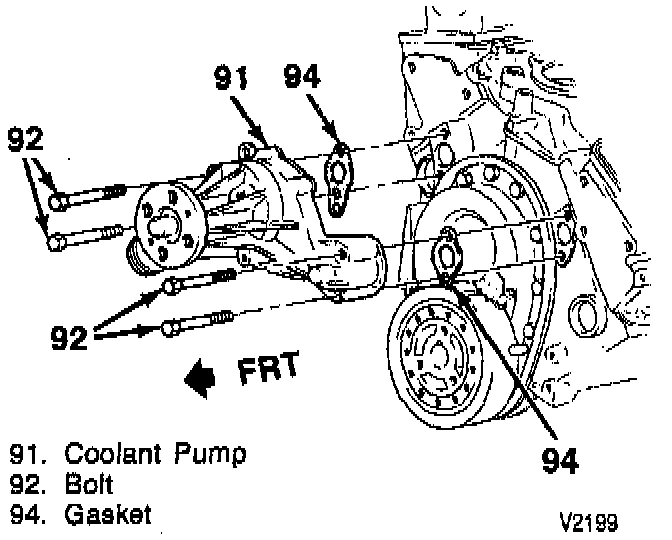 91 94
92
92
FRT
94
91. Coolant Pump
92. Bolt
94. Gasket
V2199