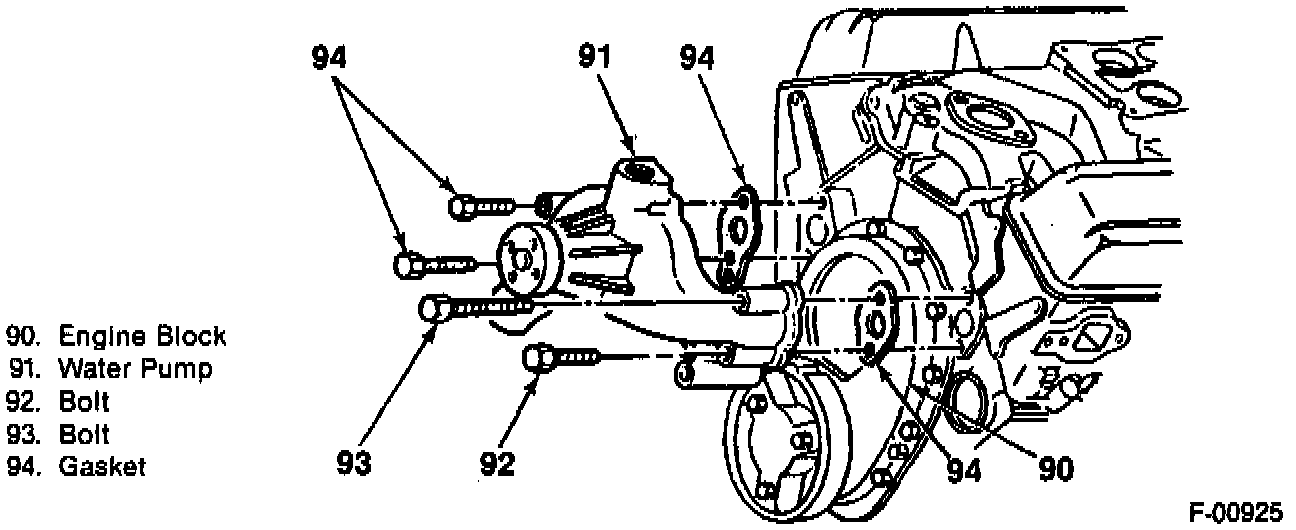 94
91
94
90. Engine Block
91. Water Pump
92. Bolt
93. Bolt
94. Gasket
93
92
94
90
F-00925