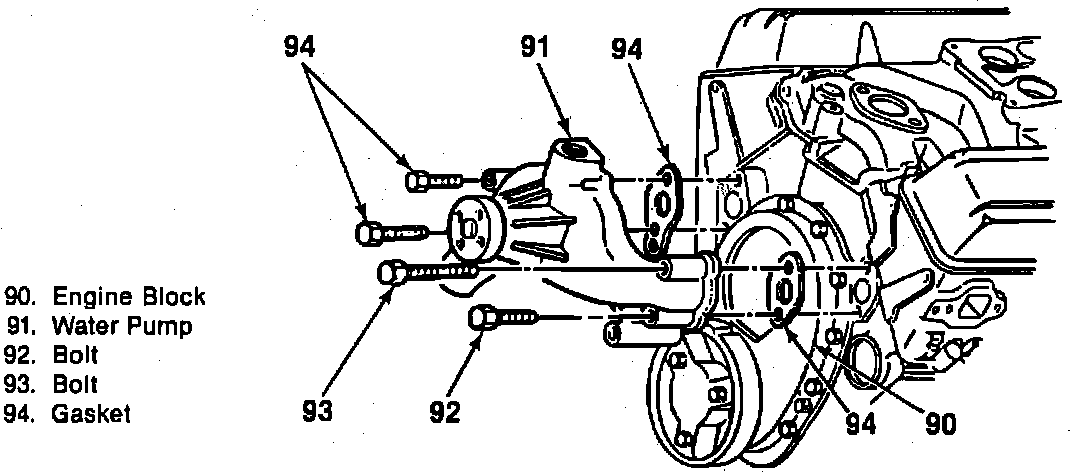 94

91

94

90. Engine Block
91. Water Pump
92. Bolt
93. Bolt
94. Gasket

93

92

94

90