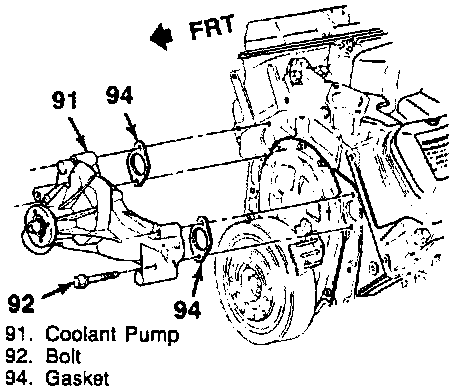 FRT

91

94

92

94

91. Coolant Pump
92. Bolt
94. Gasket