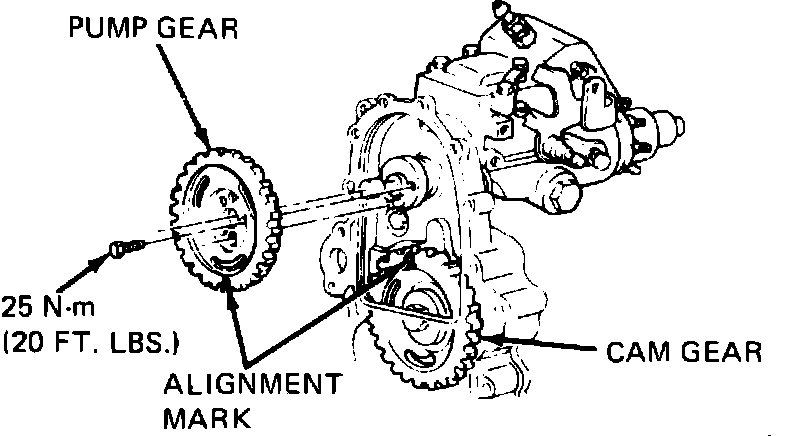 PUMP GEAR

25 N·m
(20 FT. LBS.)

ALIGNMENT
MARK

CAM GEAR