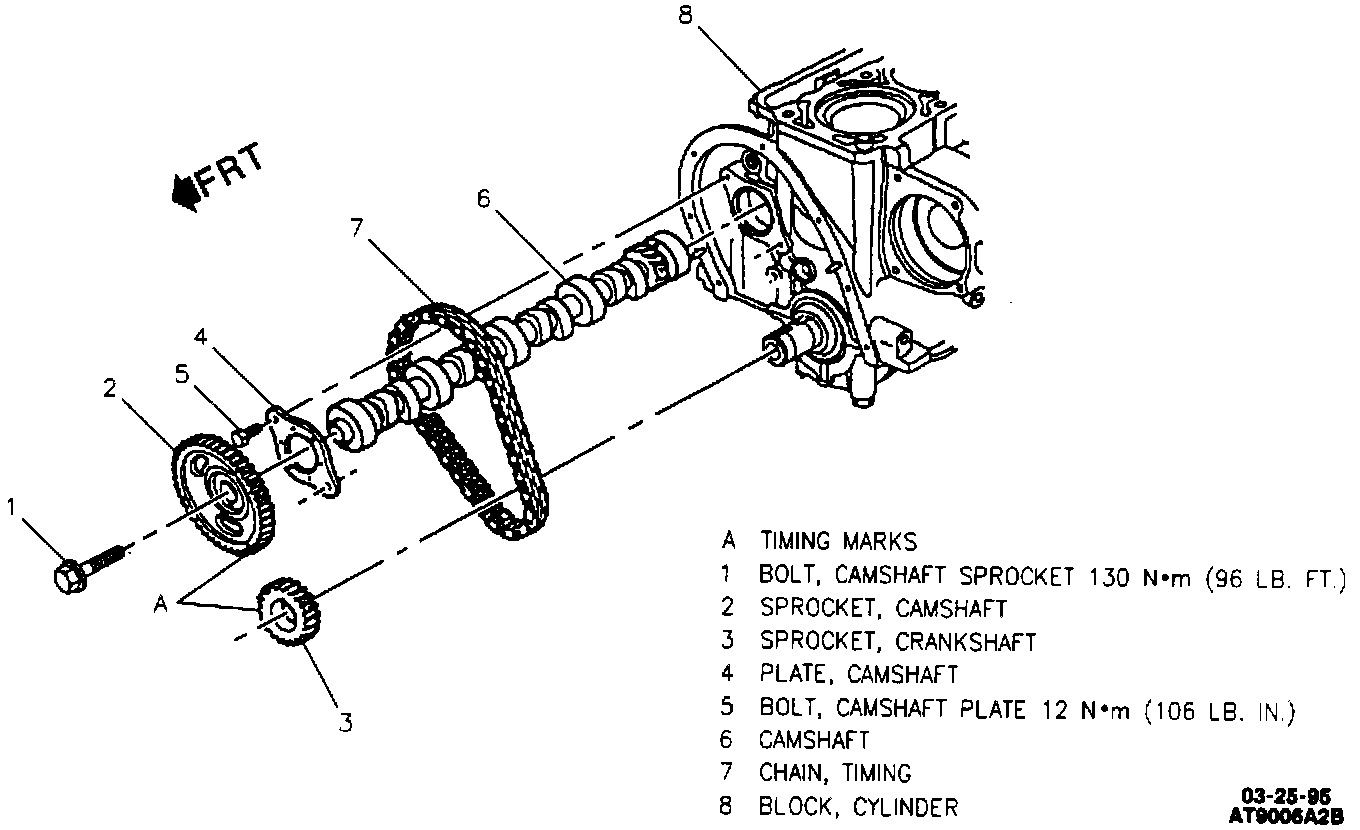 8

FRT

6

7

4

5

2

1

A

3

A TIMING MARKS
1 BOLT, CAMSHAFT SPROCKET 130 N•m (96 LB. FT.)
2 SPROCKET, CAMSHAFT
3 SPROCKET, CRANKSHAFT
4 PLATE, CAMSHAFT
5 BOLT, CAMSHAFT PLATE 12 N•m (106 LB. IN.)
6 CAMSHAFT
7 CHAIN, TIMING
8 BLOCK, CYLINDER

03-25-95
AT9006A2B