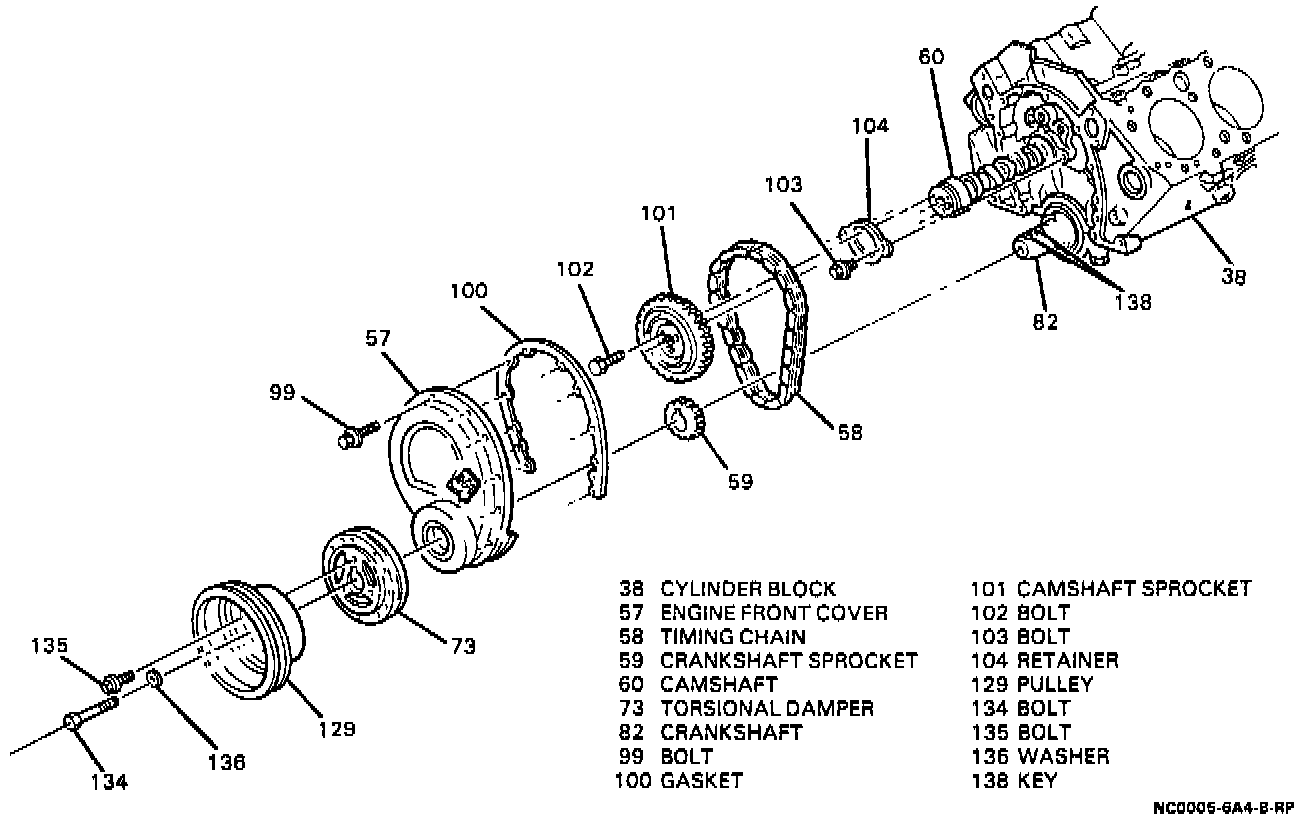 60
104
103
101
102
100
57
99
38
138
82
58
59
73
135
129
136
134

38 CYLINDER BLOCK
57 ENGINE FRONT COVER
58 TIMING CHAIN
59 CRANKSHAFT SPROCKET
60 CAMSHAFT
73 TORSIONAL DAMPER
82 CRANKSHAFT
99 BOLT
100 GASKET

101 CAMSHAFT SPROCKET
102 BOLT
103 BOLT
104 RETAINER
129 PULLEY
134 BOLT
135 BOLT
136 WASHER
138 KEY

NC0005-6A4-B-RP