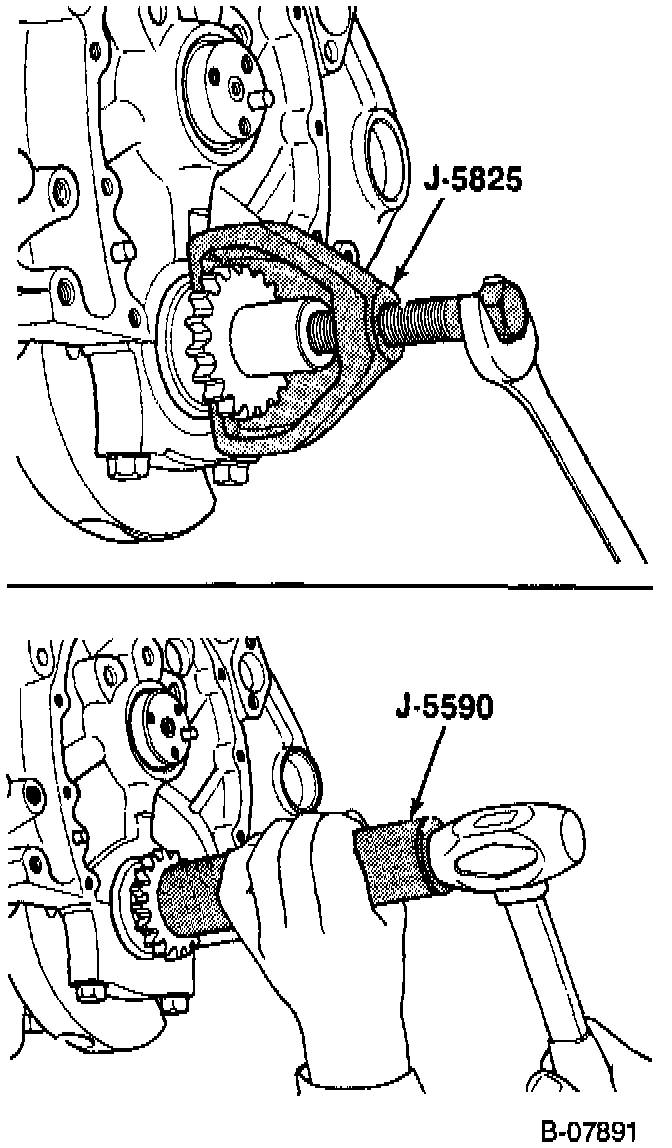 J-5825

J-5590

B-07891