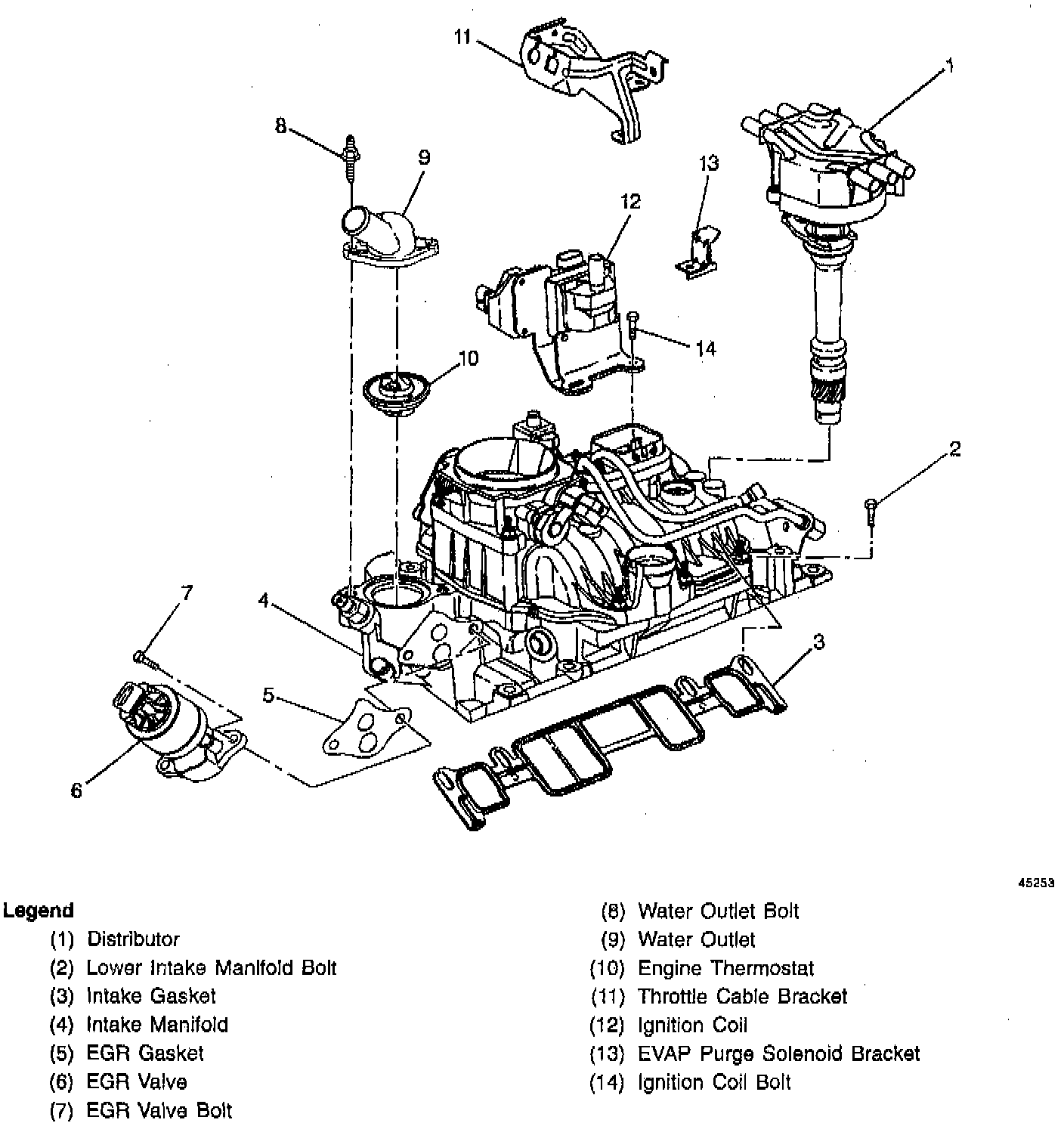 11

1

8

9

13

12

14

10

2

7

4

3

5

6

45253

Legend
(1) Distributor
(2) Lower Intake Manifold Bolt
(3) Intake Gasket
(4) Intake Manifold
(5) EGR Gasket
(6) EGR Valve
(7) EGR Valve Bolt

(8) Water Outlet Bolt
(9) Water Outlet
(10) Engine Thermostat
(11) Throttle Cable Bracket
(12) Ignition Coil
(13) EVAP Purge Solenoid Bracket
(14) Ignition Coil Bolt