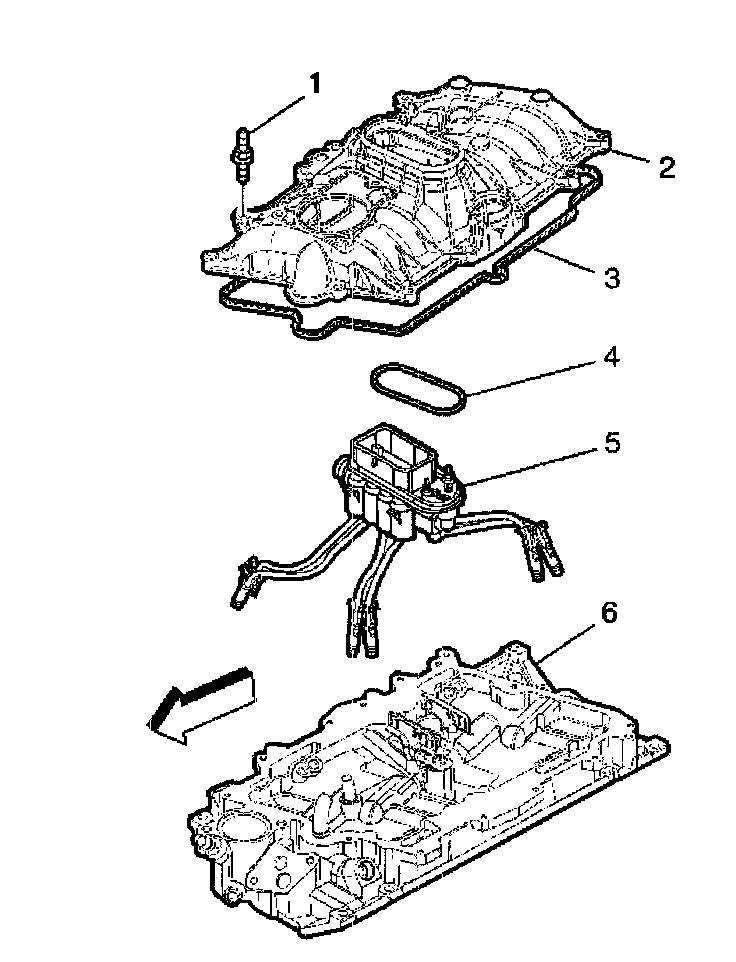 1
2
3
4
5
6