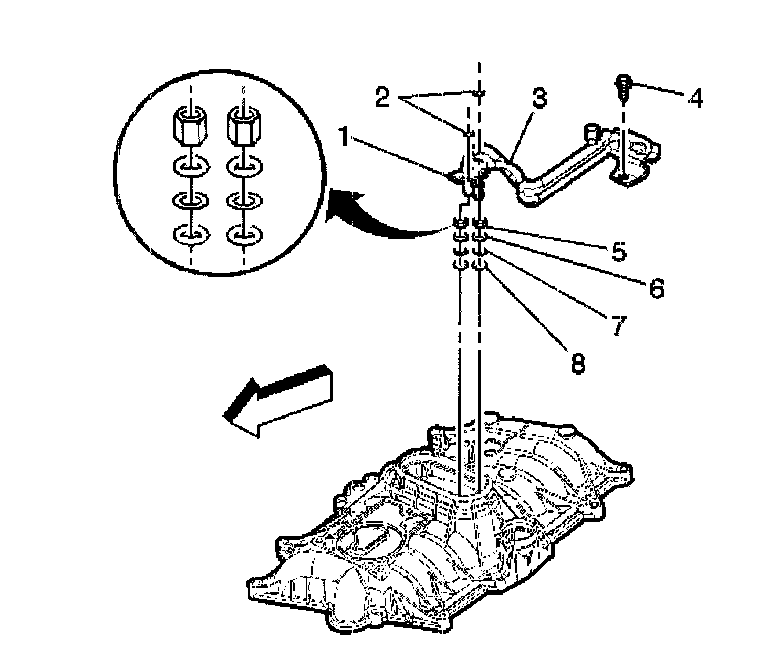 2
3
4
1
5
6
7
8