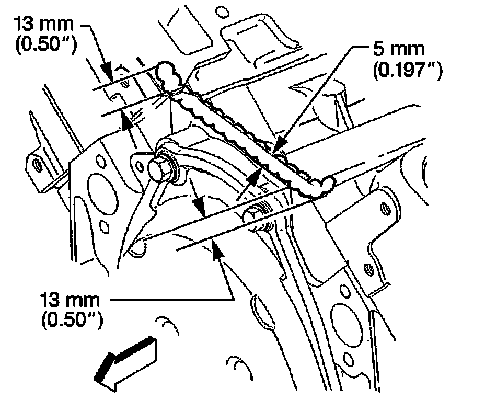 13 mm
(0.50")

5 mm
(0.197")

13 mm
(0.50")