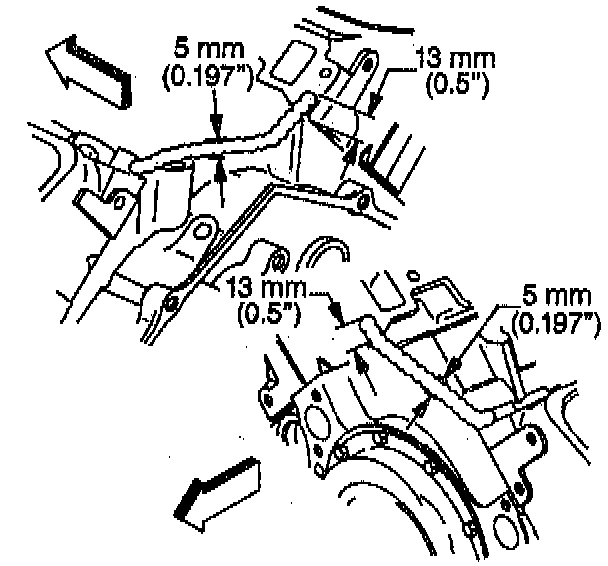 5 mm
(0.197")

13 mm
(0.5")

13 mm
(0.5")

5 mm
(0.197")