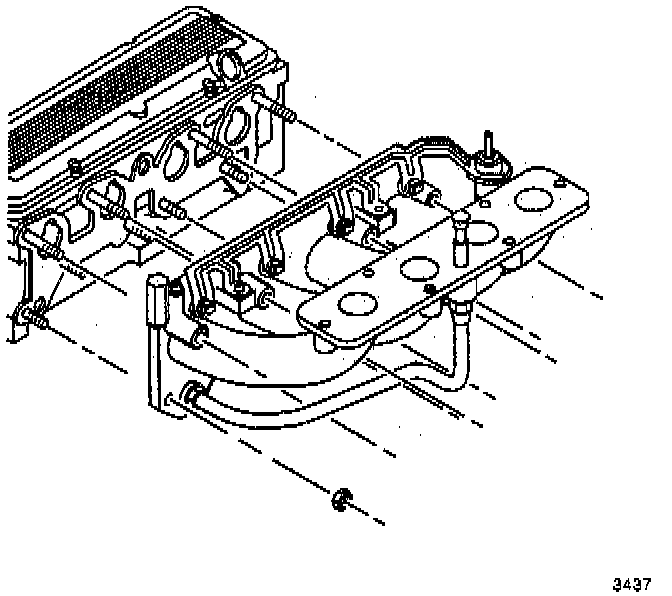 3437