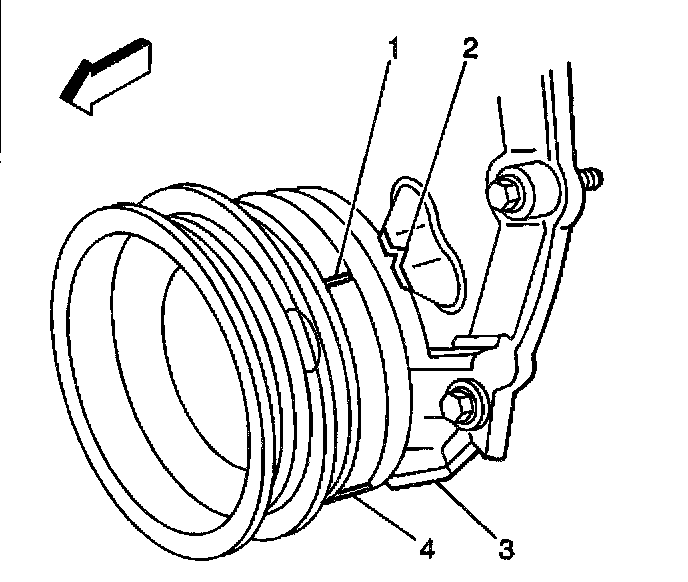 1
2
4
3