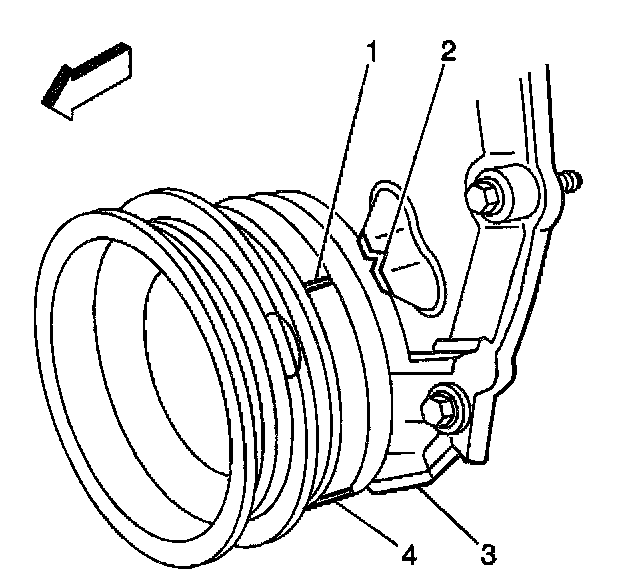 1
2
4
3