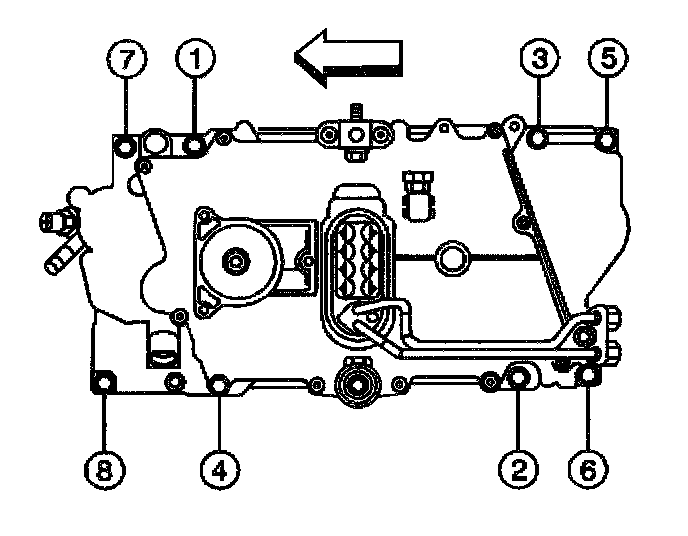 7
1
3
5
8
4
2
6