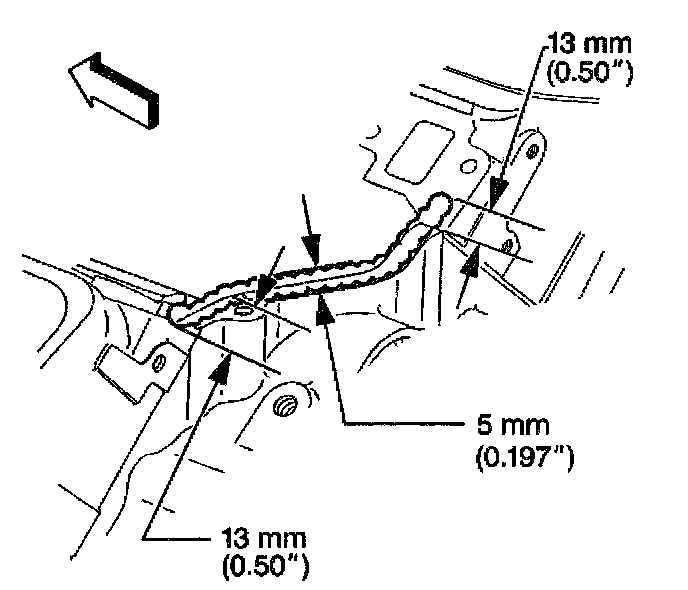 13 mm
(0.50")

5 mm
(0.197")

13 mm
(0.50")