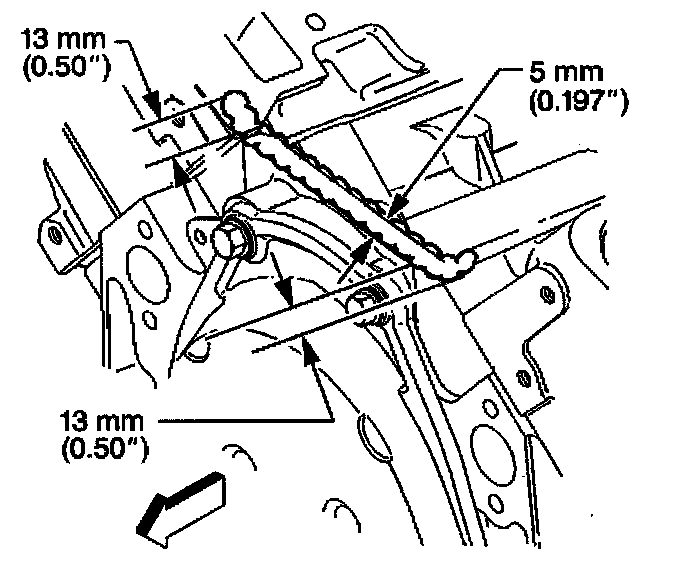 13 mm
(0.50")

5 mm
(0.197")

13 mm
(0.50")