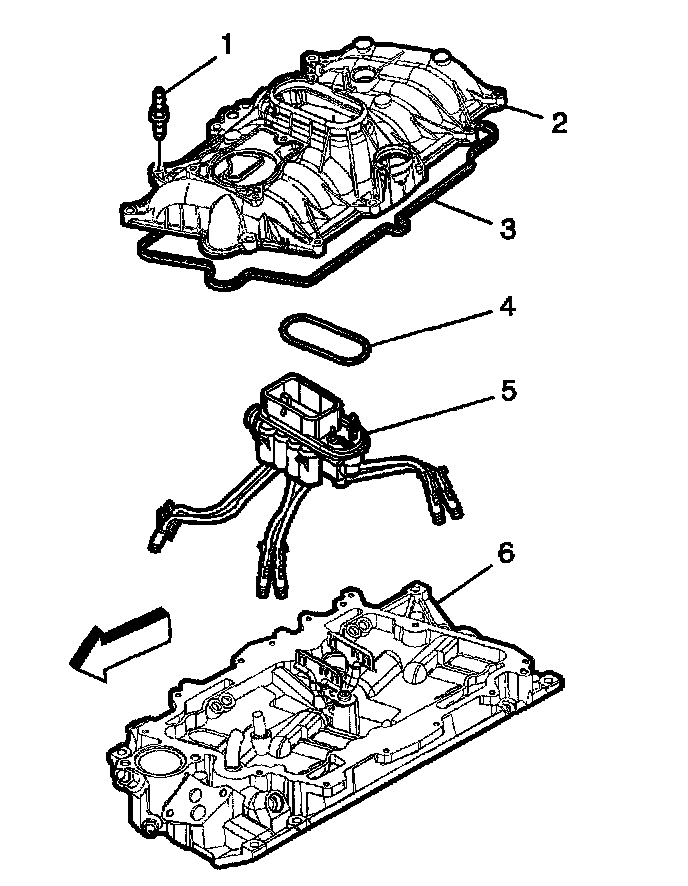 1
2
3
4
5
6