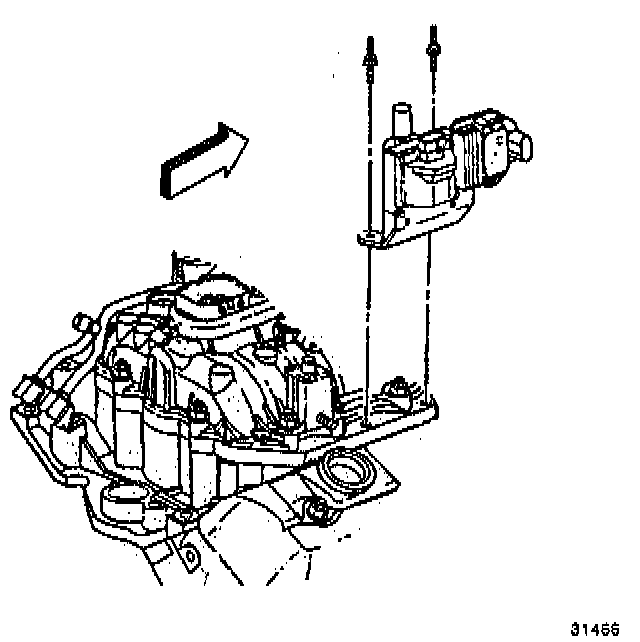 31466