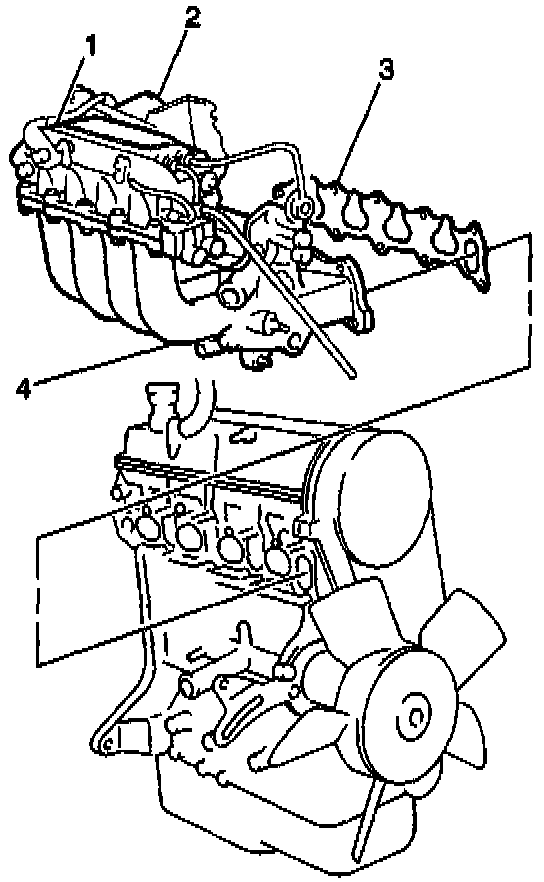 1
2
3
4