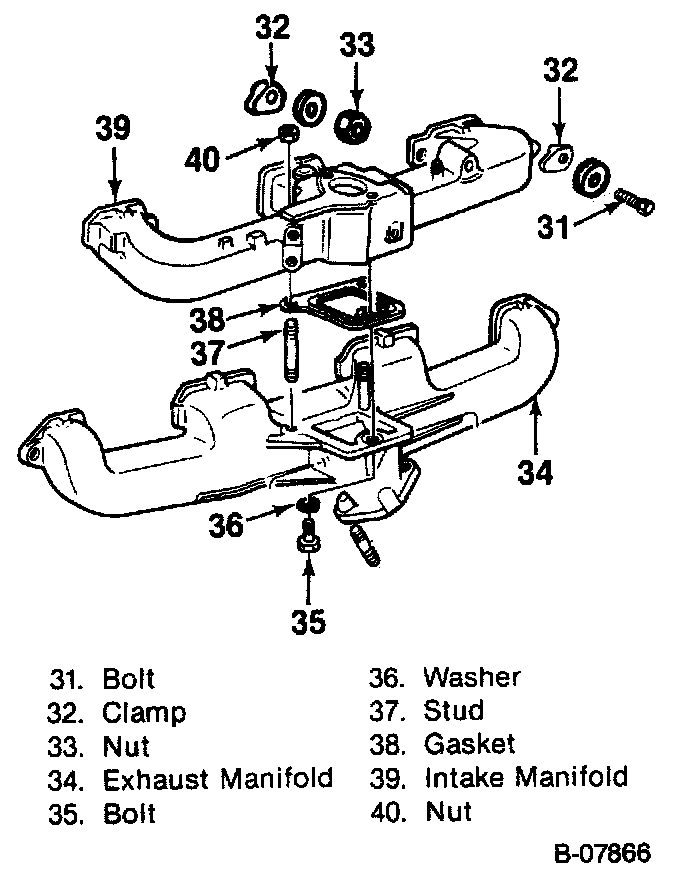 32
33
32
39
40
31
38
37
34
36
35

31. Bolt
32. Clamp
33. Nut
34. Exhaust Manifold
35. Bolt

36. Washer
37. Stud
38. Gasket
39. Intake Manifold
40. Nut

B-07866