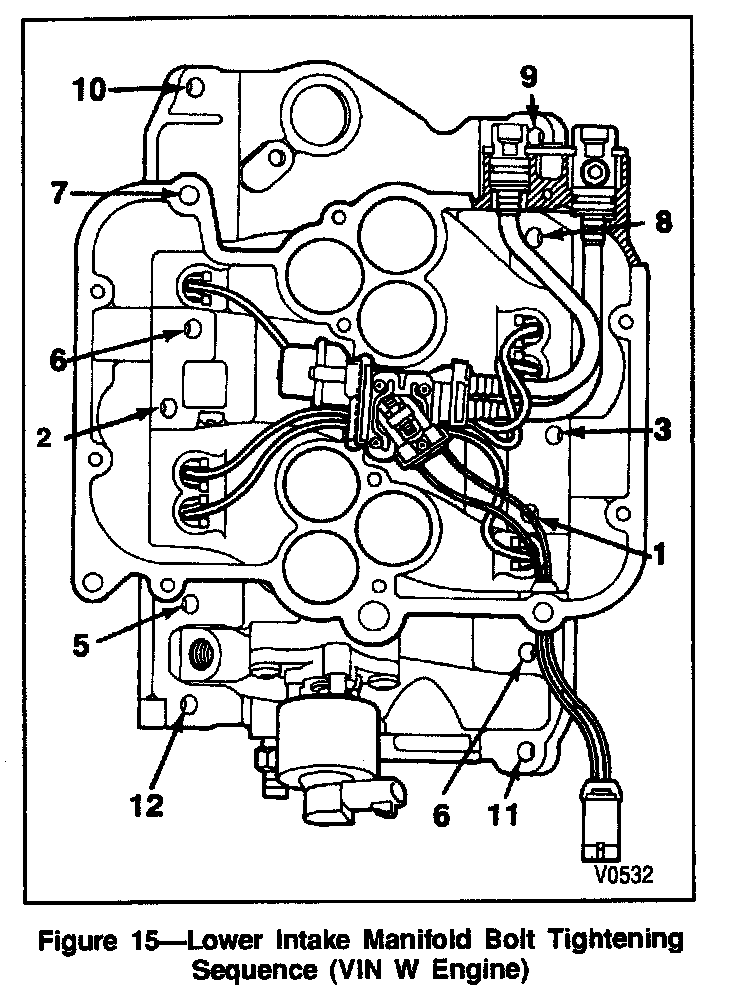 10
9
7
8
6
2
3
1
5
12
6
11
V0532

Figure 15—Lower Intake Manifold Bolt Tightening Sequence (VIN W Engine)