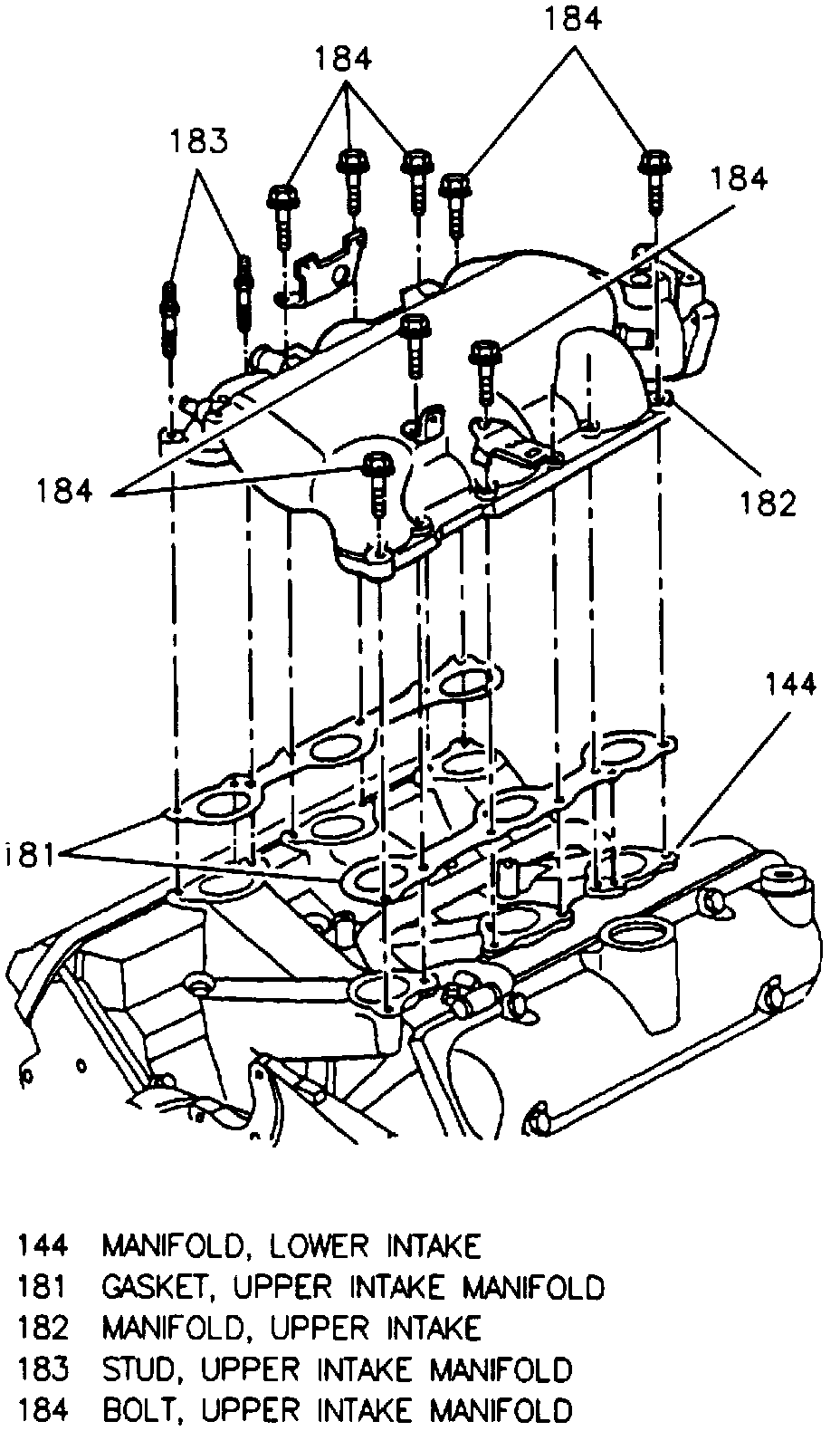 184
184
183
184
184
182
144
181

144 MANIFOLD, LOWER INTAKE
181 GASKET, UPPER INTAKE MANIFOLD
182 MANIFOLD, UPPER INTAKE
183 STUD, UPPER INTAKE MANIFOLD
184 BOLT, UPPER INTAKE MANIFOLD