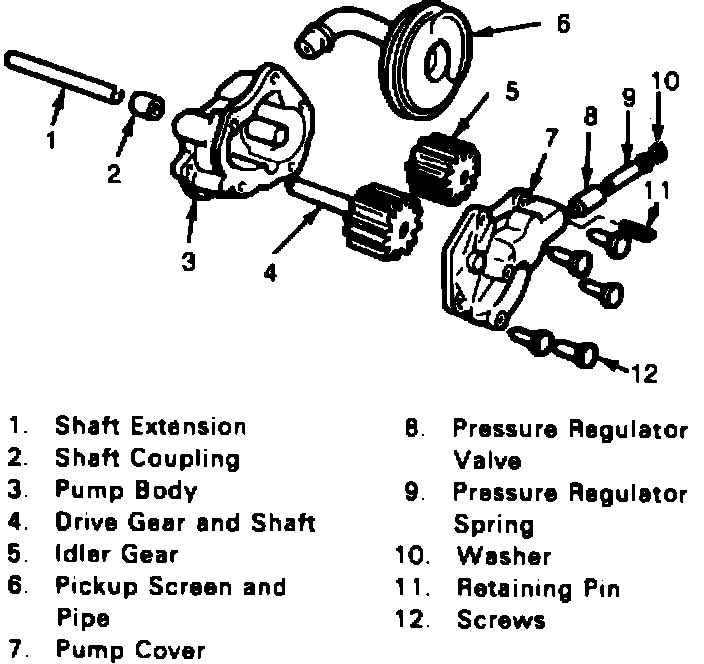 6
5
10
9
8
7
11
1
2
3
4
12

1. Shaft Extension
2. Shaft Coupling
3. Pump Body
4. Drive Gear and Shaft
5. Idler Gear
6. Pickup Screen and Pipe
7. Pump Cover

8. Pressure Regulator Valve
9. Pressure Regulator Spring
10. Washer
11. Retaining Pin
12. Screws