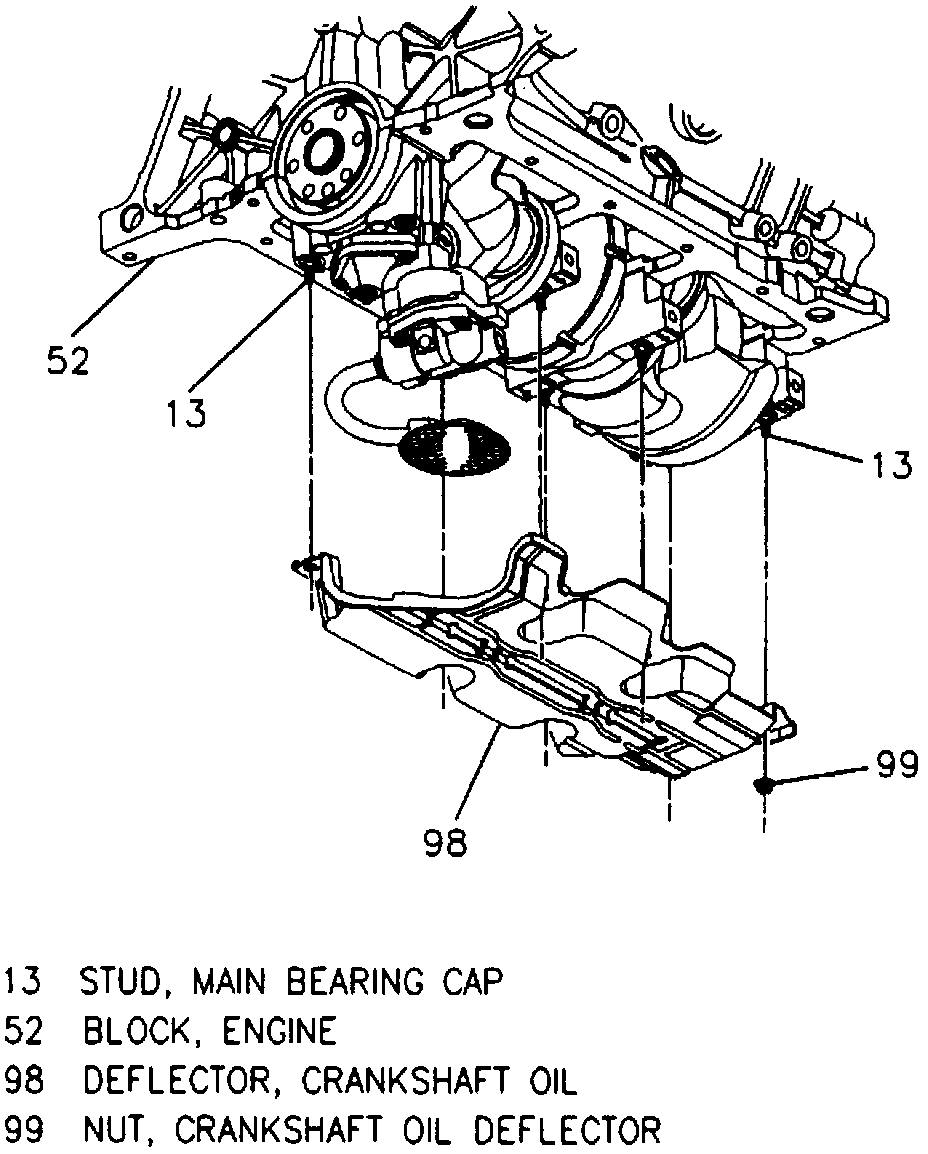 52

13

13

99

98

13 STUD, MAIN BEARING CAP
52 BLOCK, ENGINE
98 DEFLECTOR, CRANKSHAFT OIL
99 NUT, CRANKSHAFT OIL DEFLECTOR