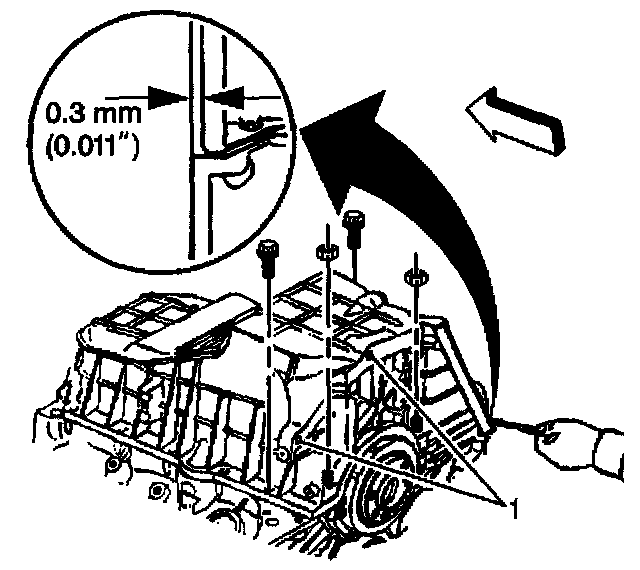 0.3 mm
(0.011")

1