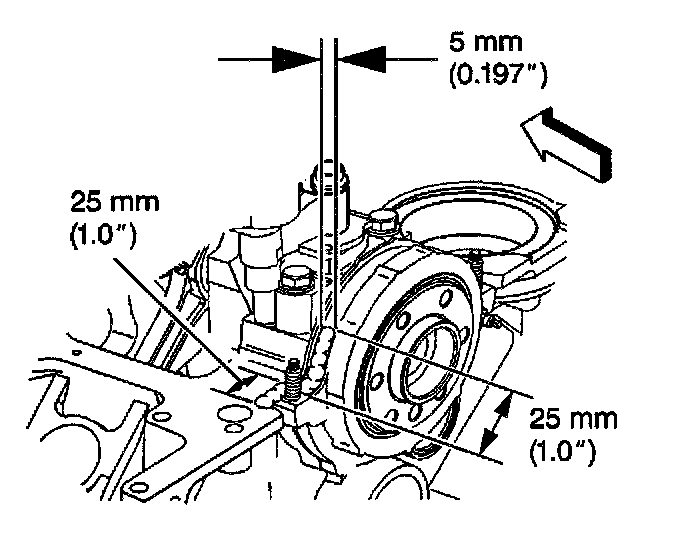 5 mm
(0.197")

25 mm
(1.0")

25 mm
(1.0")