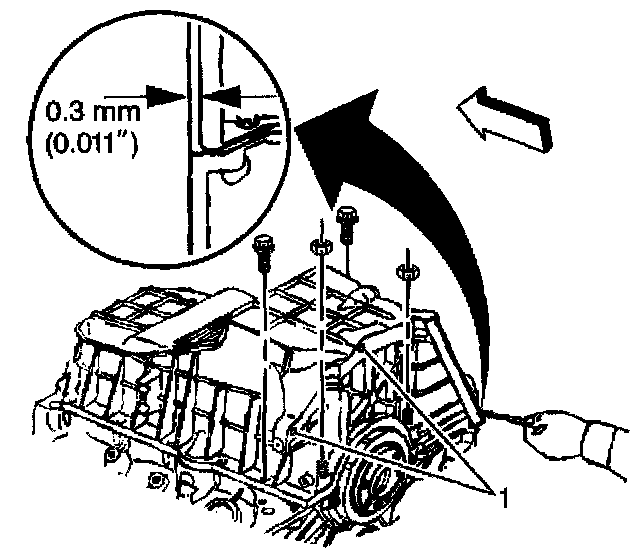 0.3 mm
(0.011")

1