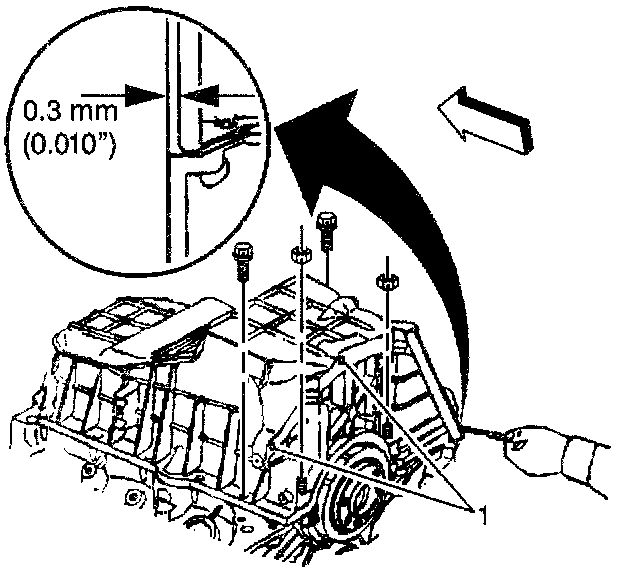 0.3 mm
(0.010")

1