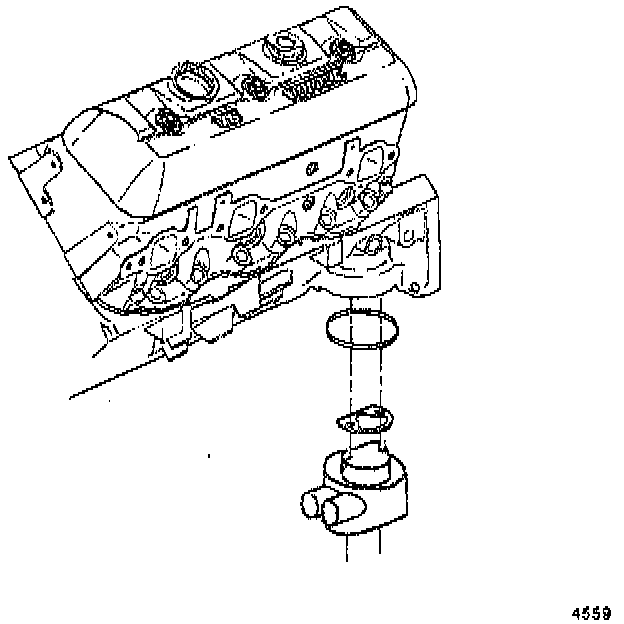 4559