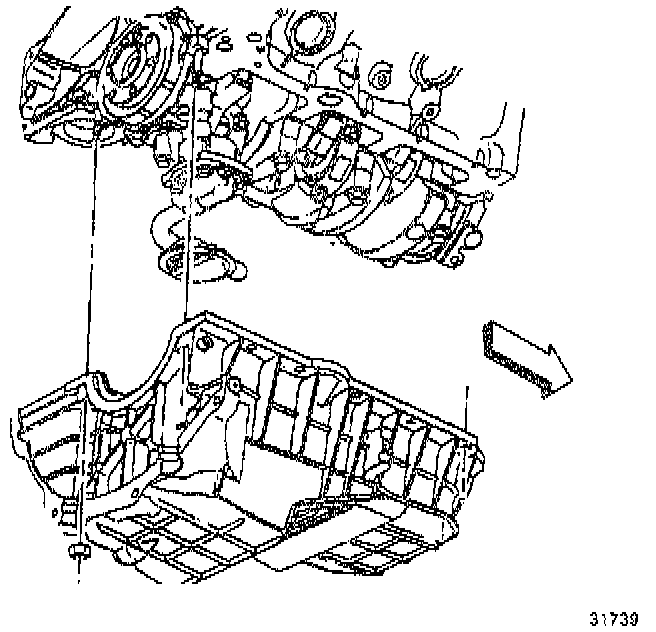 31739