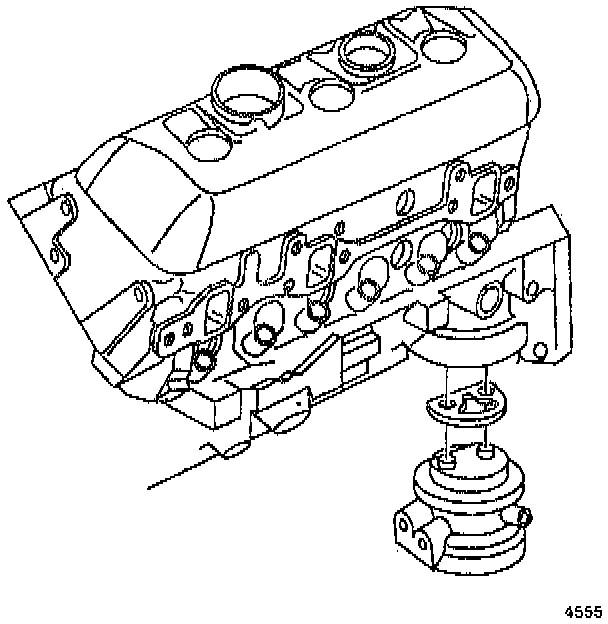 4555