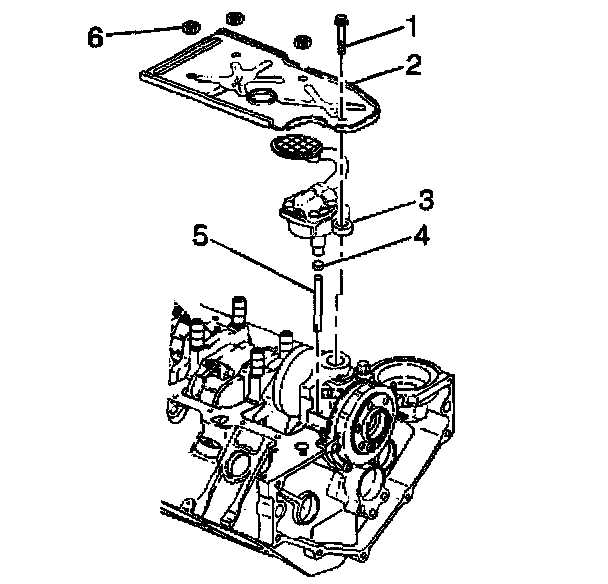 6
1
2
3
5
4