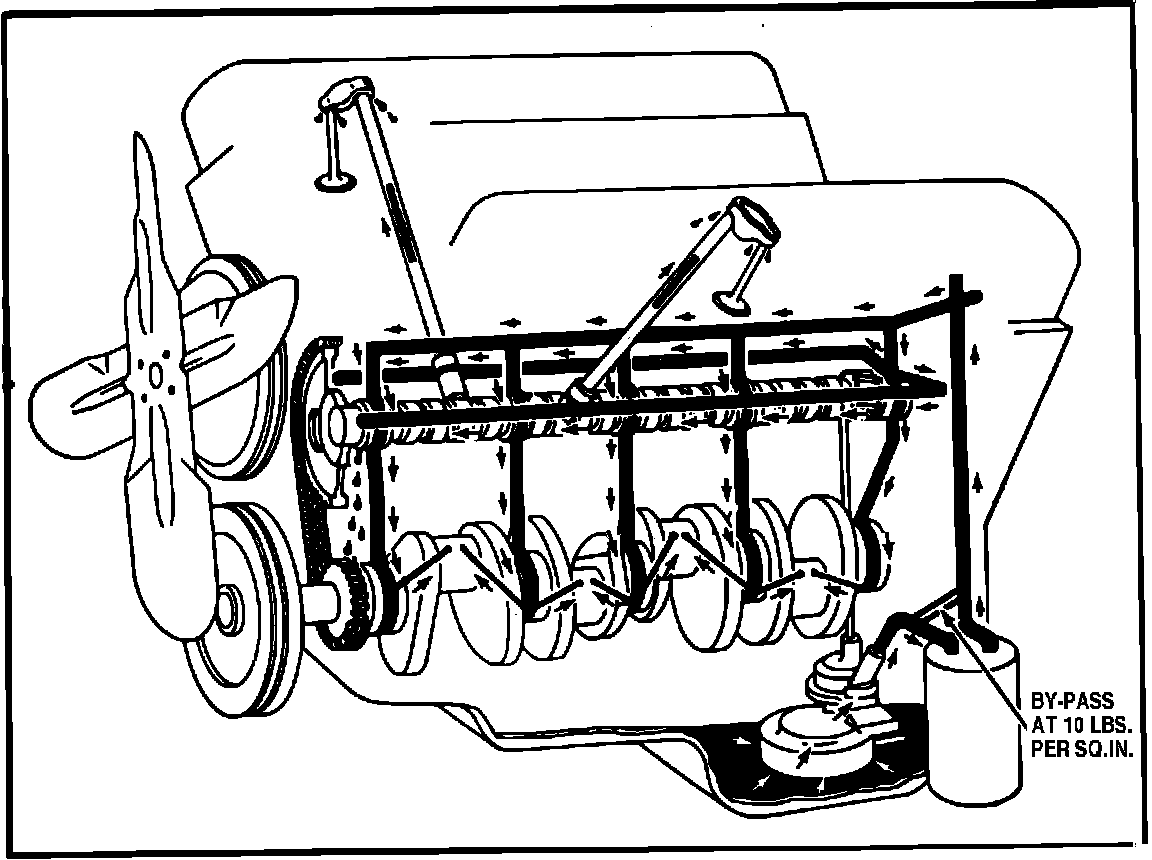 BY-PASS
AT 10 LBS.
PER SQ.IN.