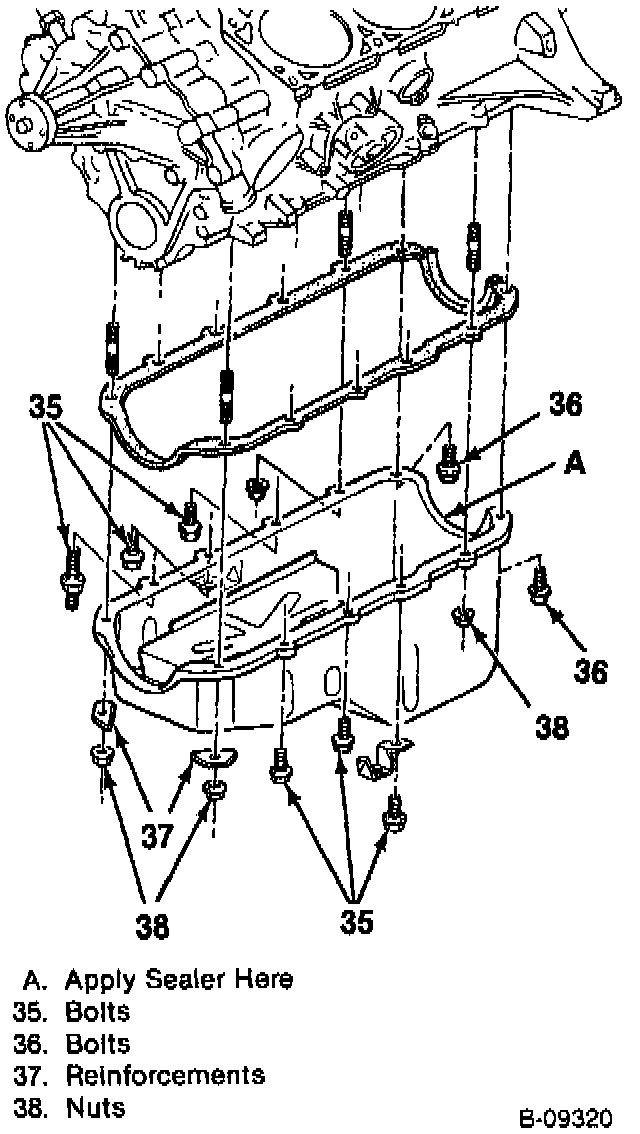 35
36
A
36
38
37
38
35

A. Apply Sealer Here
35. Bolts
36. Bolts
37. Reinforcements
38. Nuts

B-09320