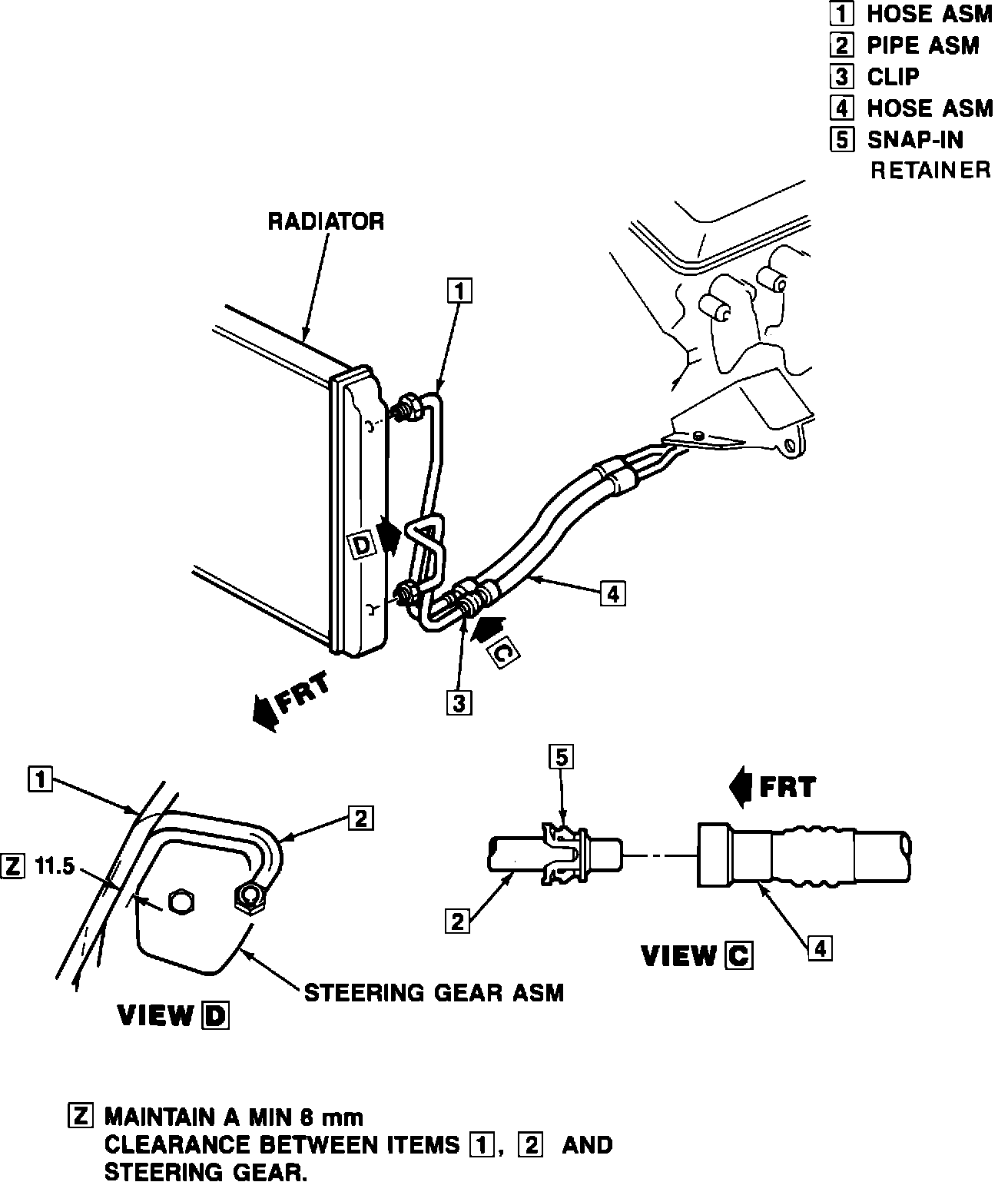 1 HOSE ASM
2 PIPE ASM
3 CLIP
4 HOSE ASM
5 SNAP-IN RETAINER

RADIATOR

1

D

4

C

3

FRT

1

2

Z 11.5

STEERING GEAR ASM

VIEW D

5

FRT

2

4

VIEW C

Z MAINTAIN A MIN 8 mm CLEARANCE BETWEEN ITEMS 1, 2 AND STEERING GEAR.