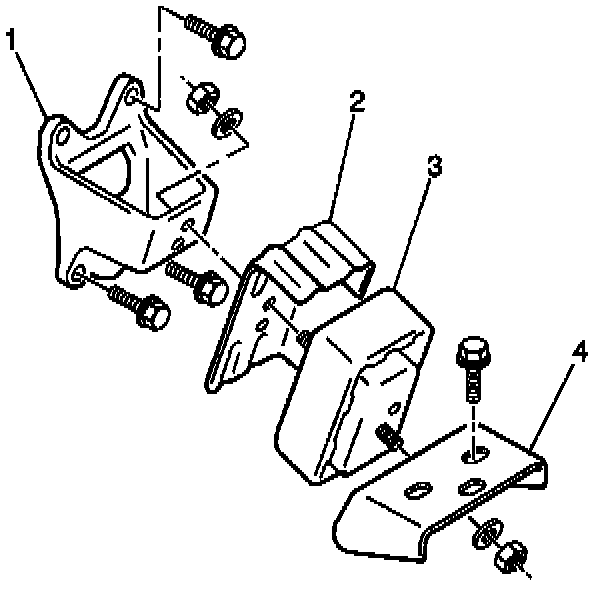 1
2
3
4