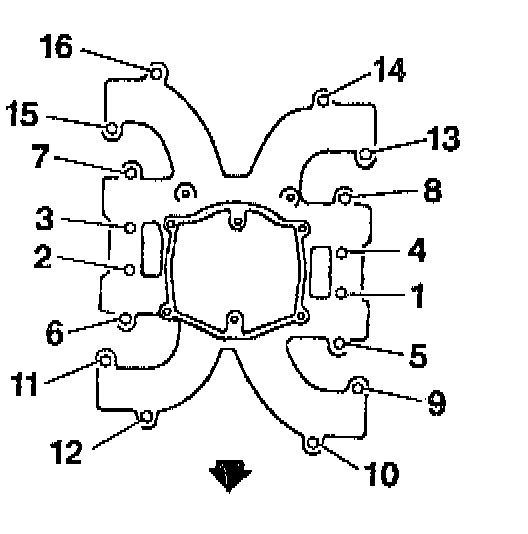 16
14
15
13
7
8
3
4
2
1
6
5
11
9
12
10