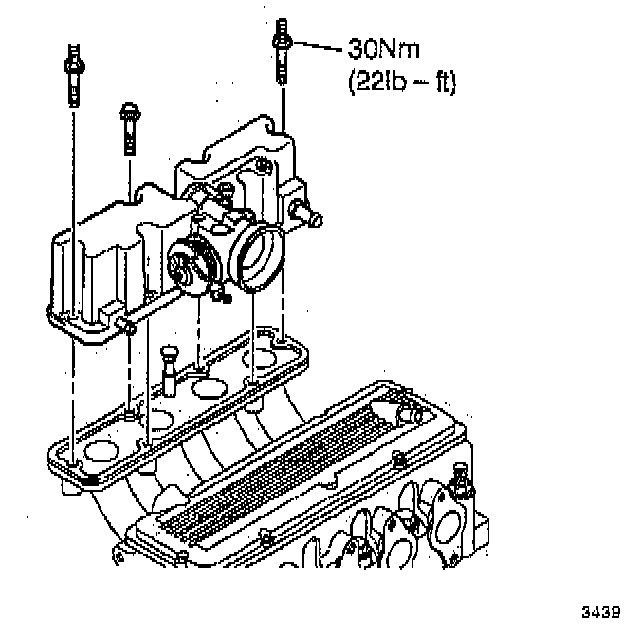 30Nm
(22lb – ft)

3439