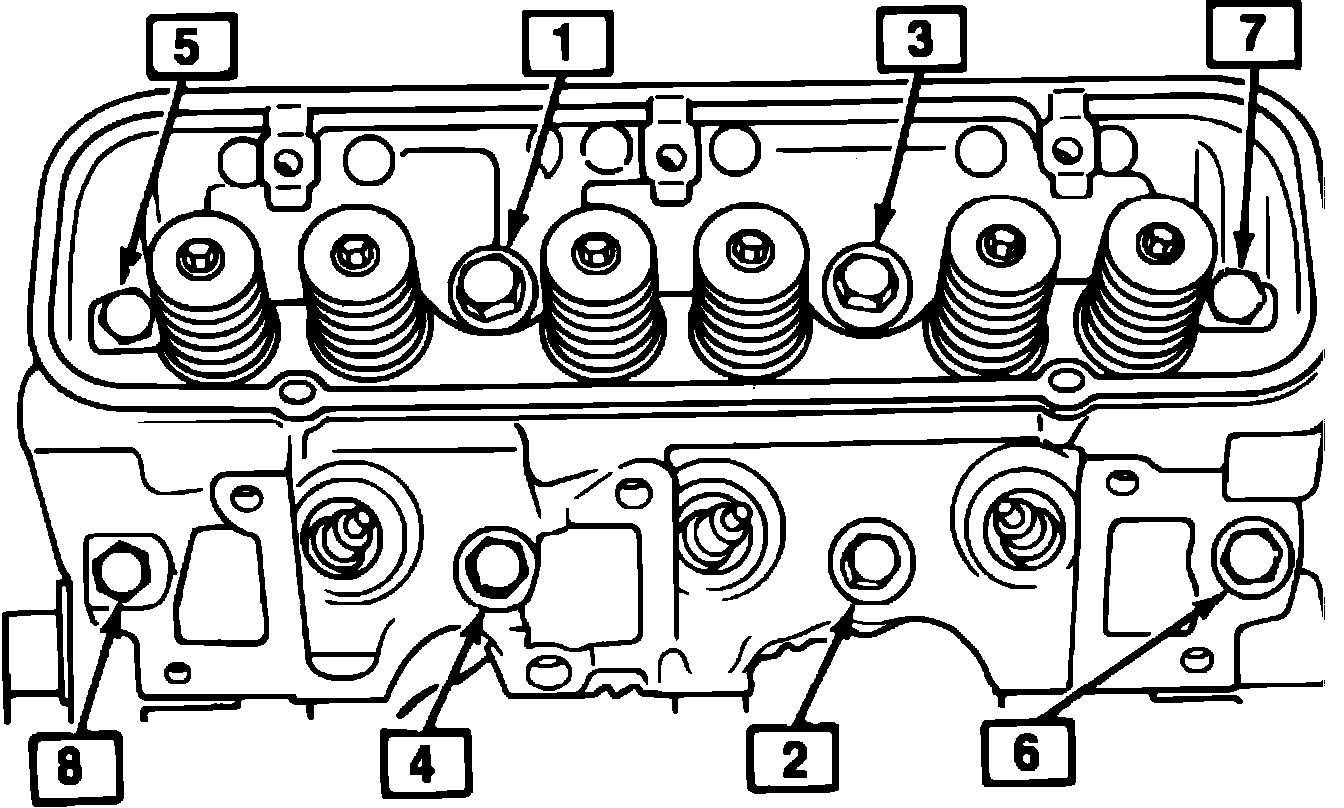 5
1
3
7
8
4
2
6