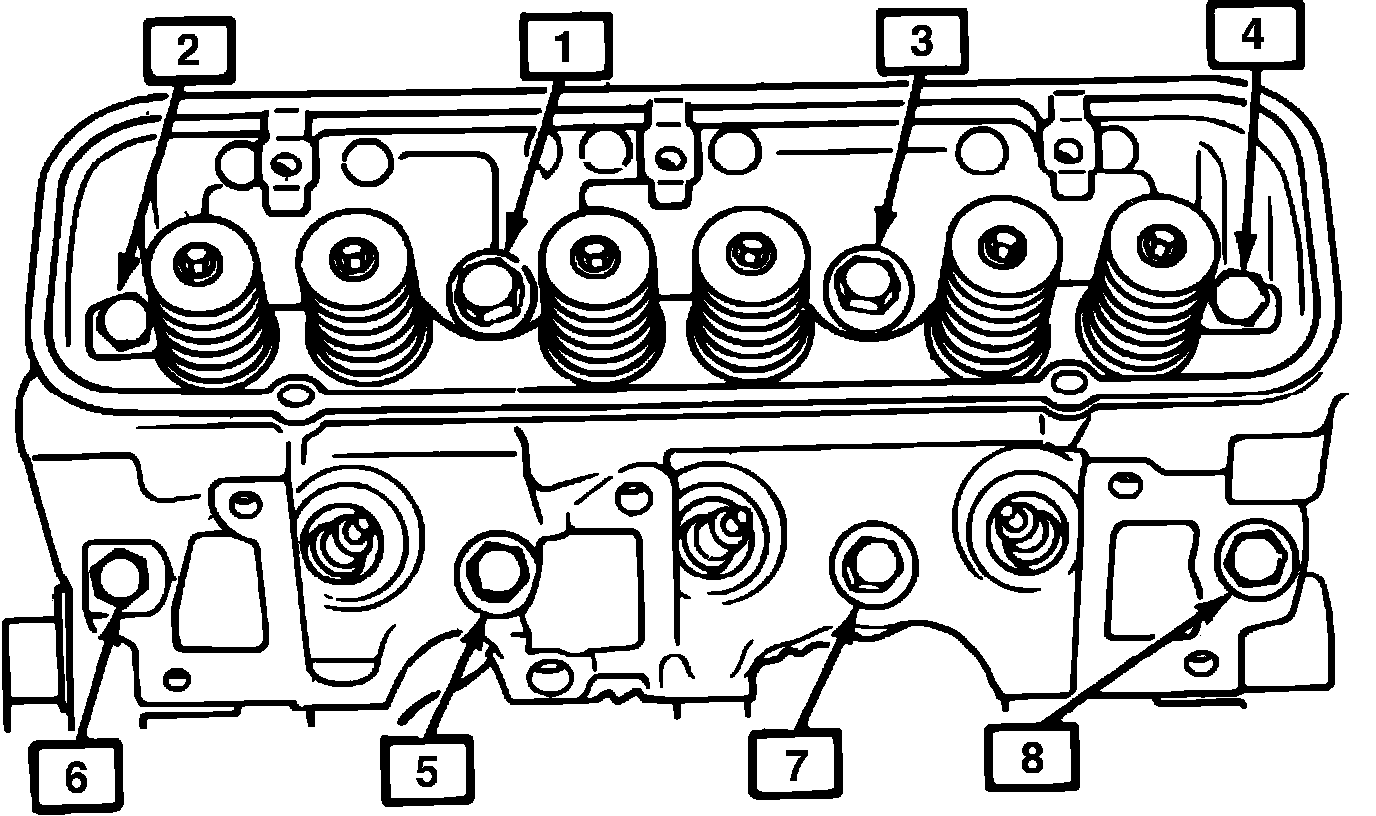 2
1
3
4
6
5
7
8