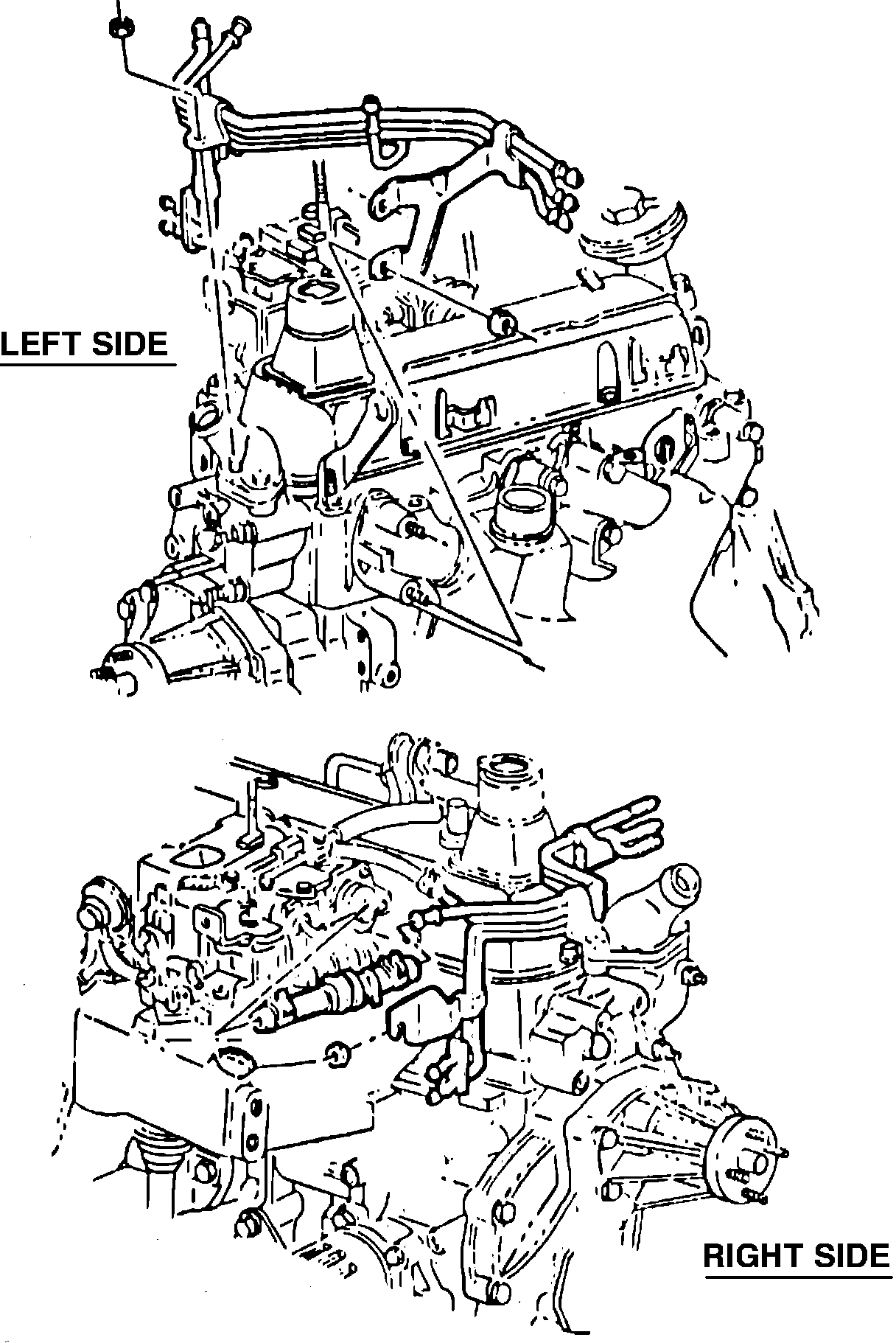 LEFT SIDE

RIGHT SIDE